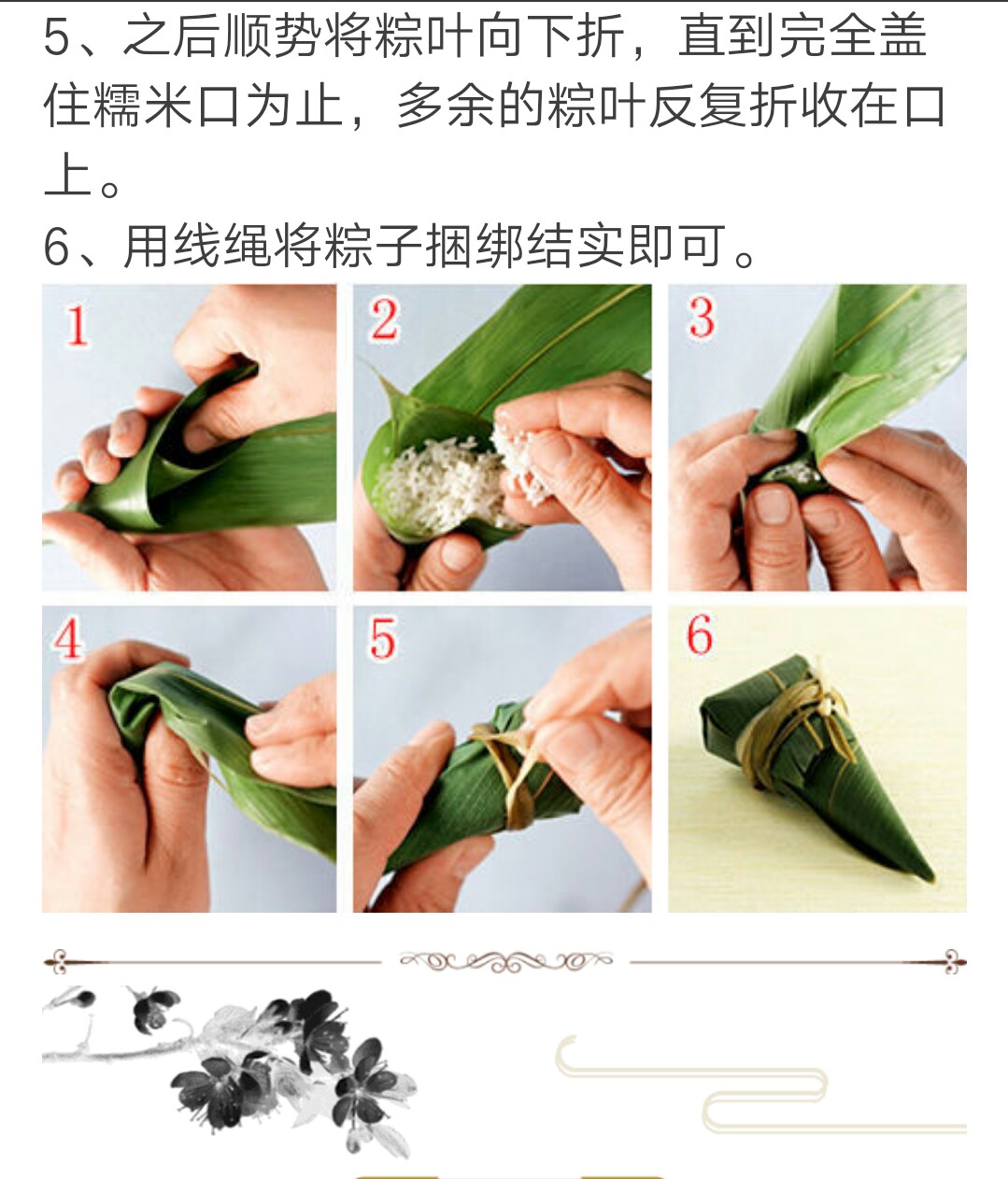 5、之后顺势将粽叶向下折，直到完全盖住糯米口为止，多余的粽叶反复折收在口上。
6、用线绳将粽子捆绑结实即可。

1

2

3

4

5

6